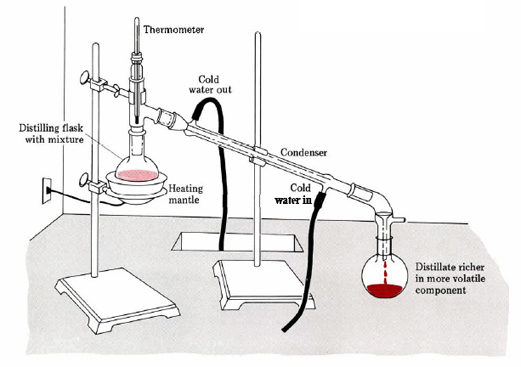 Thermometer

Cold water out

Distilling flask with mixture

Condenser

Heating mantle

Cold water in

Distillate richer in more volatile component